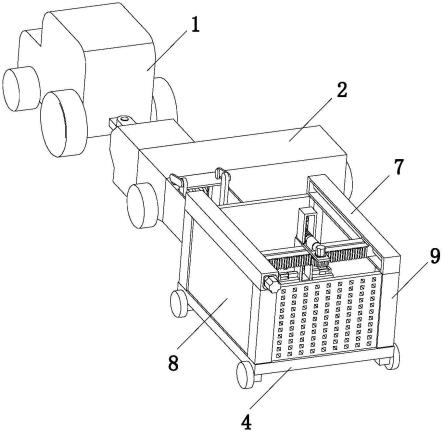 1
2
7
9
8
4