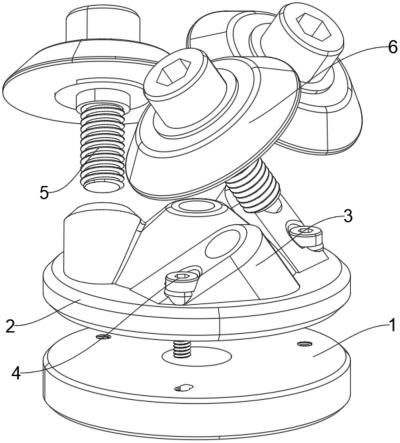 6
5
3
2
1
4