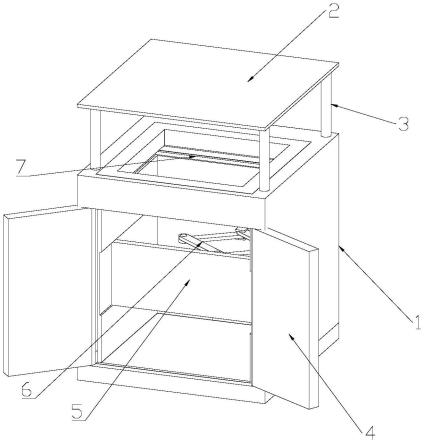 2
3
7
1
6
5
4