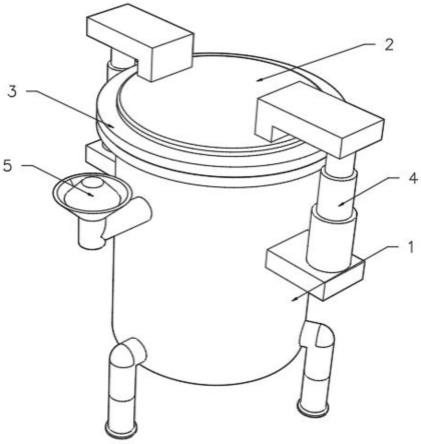 2
3
5
4
1