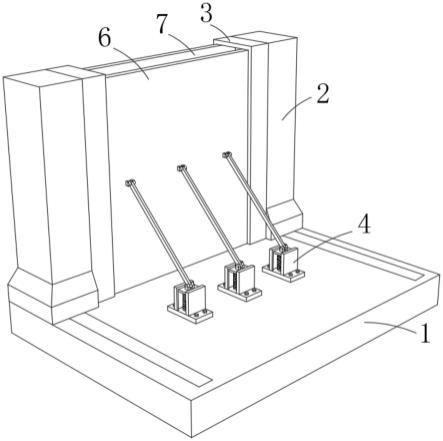 6
7
3
2
4
1