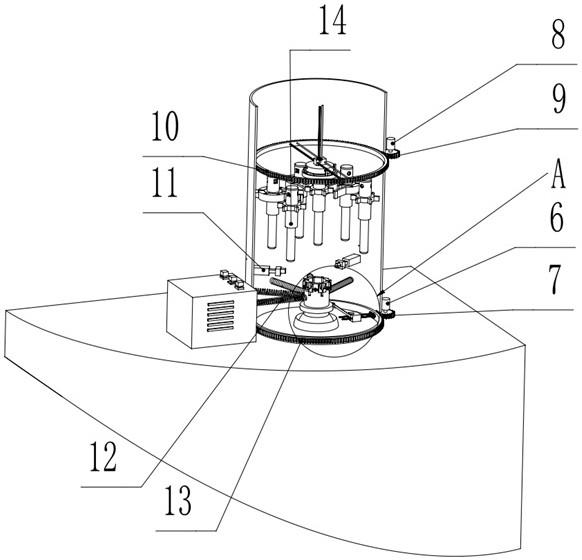 14
8
9
10
11
A
6
7
12
13