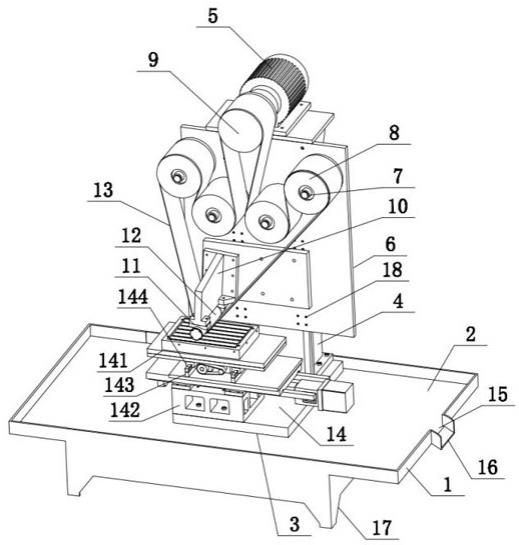 5
9
8
7
13
10
12
6
11
18
144
4
2
141
143
15
142
14
16
1
3
17