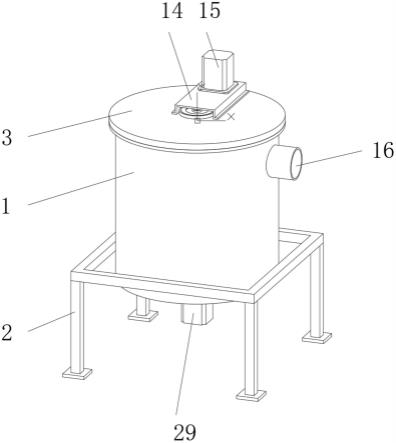 14 15
3
16
1
2
29