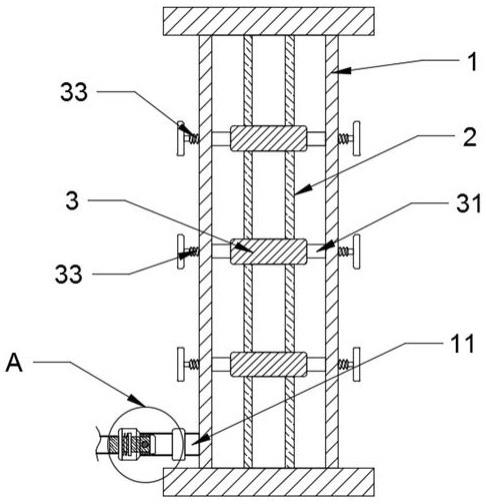 1

33

2

3

31

33

11

A