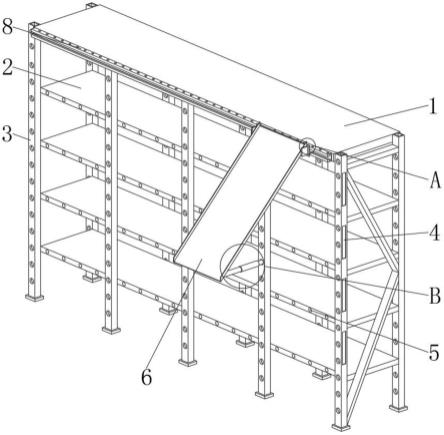 8
2
3
1
A
4
B
5
6