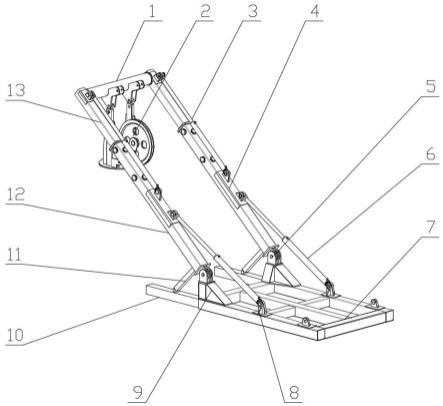 1
2
3
4
13
5
6
12
7
11
10
9
8