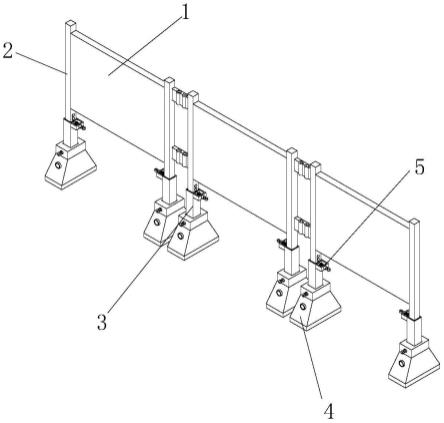 1
2
5
3
4