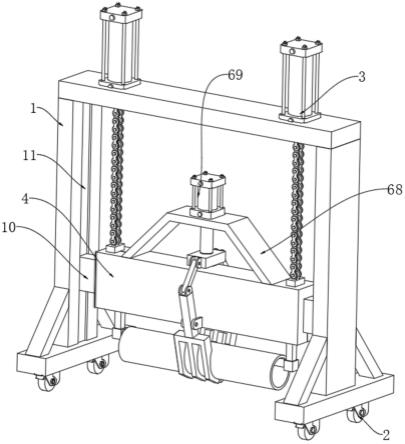 69
3
1
11
68
4
10
2