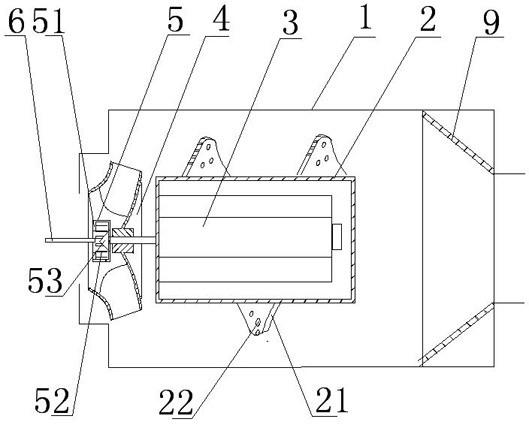 6
51
5
4
3
1
2
9
53
52
22
21