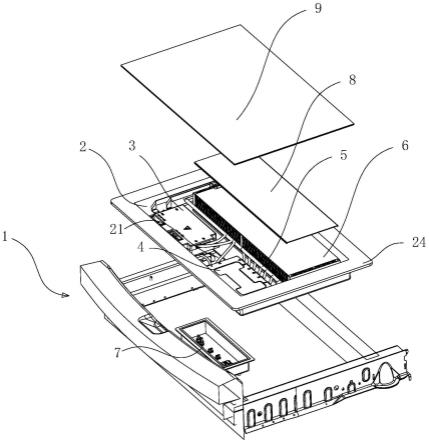 9
8
2
3
5
6
21
1
4
24
7