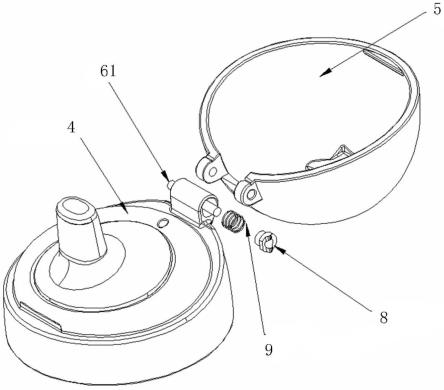 5
61
4
8
9