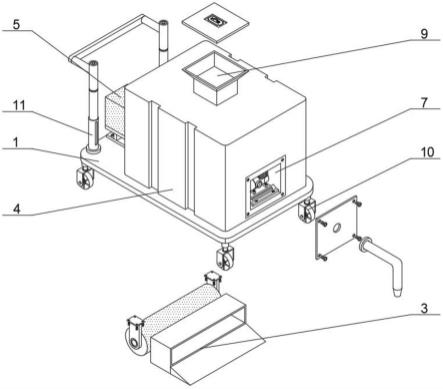 5
9
11
7
1
10
4
3