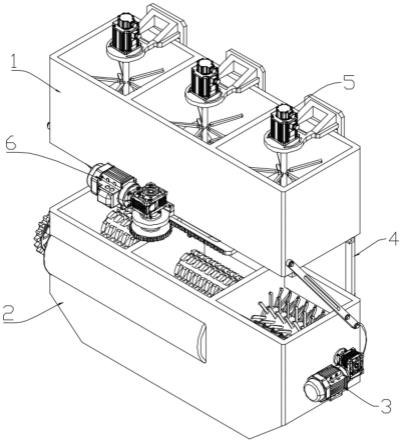 1
5
6
4
2
3